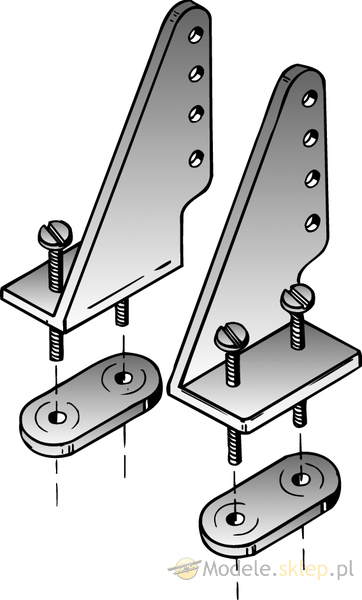 Modele.sklep.pl