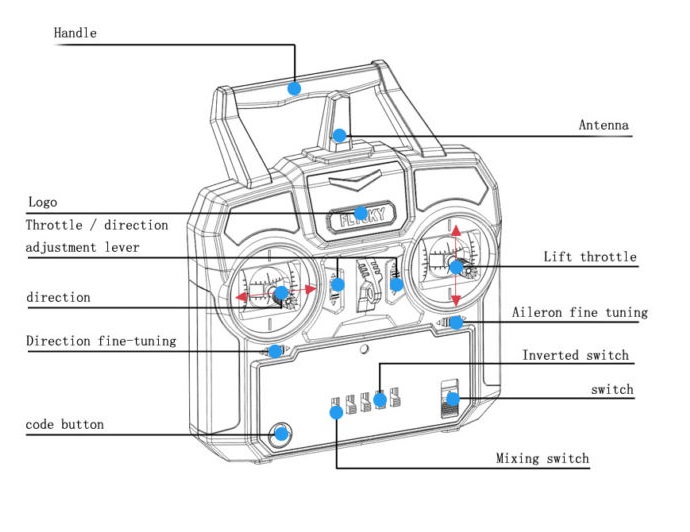 Handle

Antenna

Logo

Throttle / direction adjustment lever

FLYSKY

Lift throttle

direction

Aileron fine tuning

Direction fine-tuning

Inverted switch

switch

code button

Mixing switch